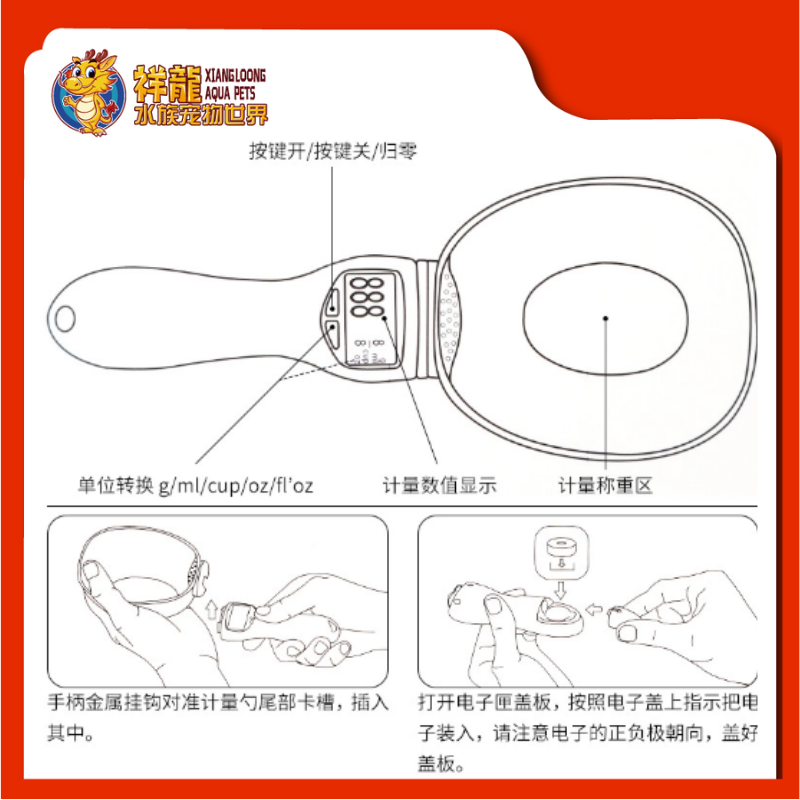 祥龍 XIANGLOONG AQUA PETS 水族宠物世界

按键开/按键关/归零

单位转换 g/ml/cup/oz/fl'oz

计量数值显示

计量称重区

手柄金属挂钩对准计量勺尾部卡槽，插入其中。

打开电子匣盖板，按照电子盖上指示把电子装入，请注意电子的正负极朝向，盖好盖板。