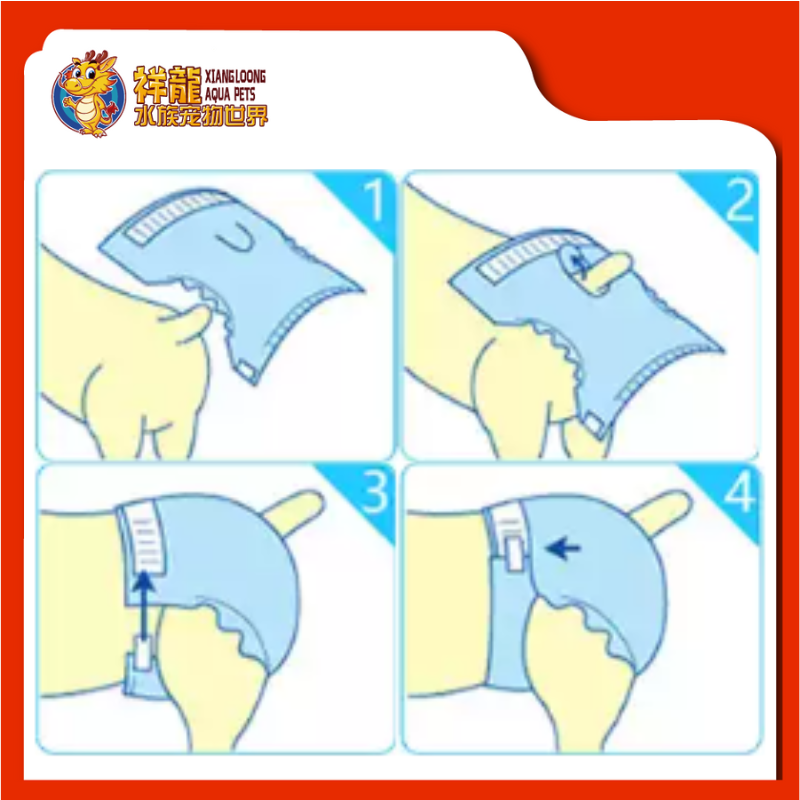 祥龍 XIANGLOONG AQUA PETS
水族宠物世界

1

2

3

4